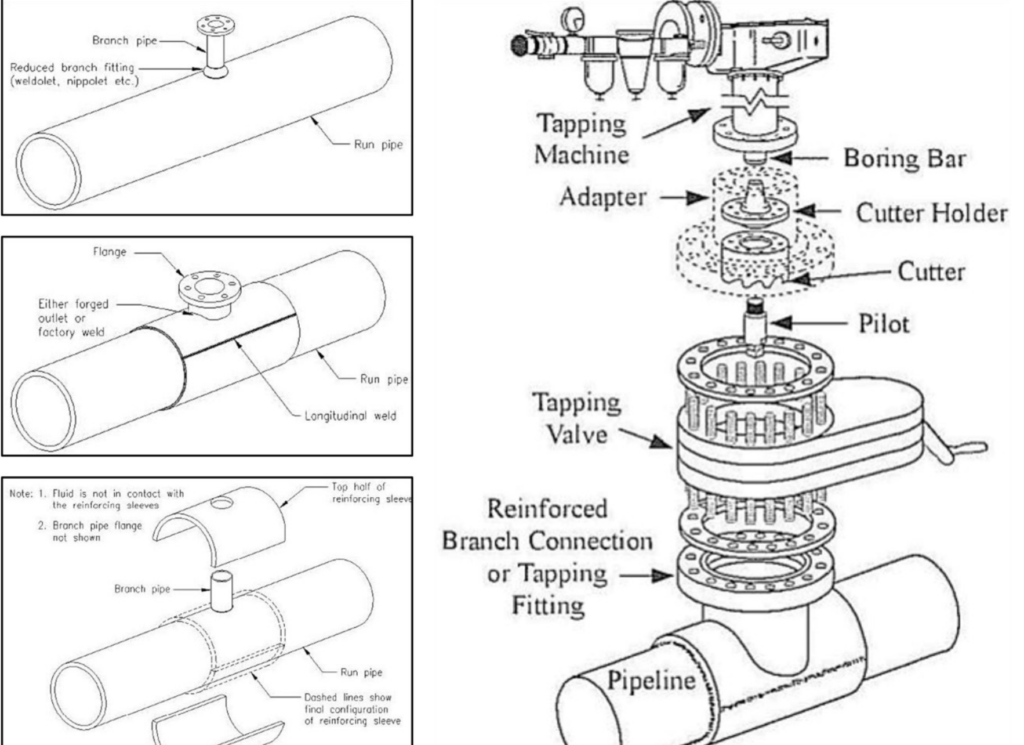 Branch pipe

Reduced branch fitting (weldolet, nippolet etc.)

Run pipe

Flange

Either forged outlet or factory weld

Run pipe

Longitudinal weld

Note: 1. Fluid is not in contact with the reinforcing sleeves
2. Branch pipe flange not shown

Top half of reinforcing sleeve

Branch pipe

Run pipe

Dashed lines show final configuration of reinforcing sleeve

Tapping Machine

Boring Bar

Adapter

Cutter Holder

Cutter

Pilot

Tapping Valve

Reinforced Branch Connection or Tapping Fitting

Pipeline